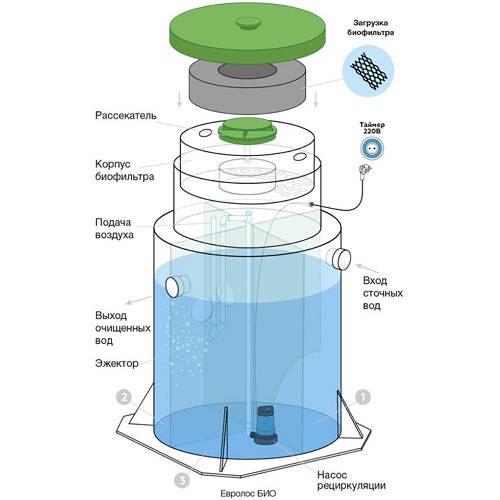 Загрузка биофильтра

Рассекатель

Таймер 220В

Корпус биофильтра

Подача воздуха

Вход сточных вод

Выход очищенных вод

Эжектор

2

1

3

Насос рециркуляции

Евролос БИО